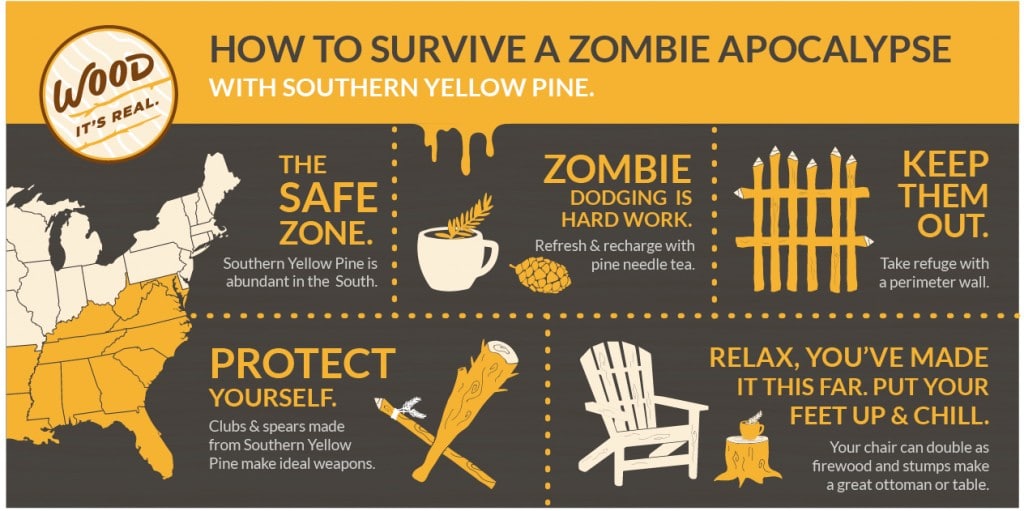 WOOD
IT'S REAL.

HOW TO SURVIVE A ZOMBIE APOCALYPSE
WITH SOUTHERN YELLOW PINE.

THE SAFE ZONE.
Southern Yellow Pine is abundant in the South.

ZOMBIE DODGING IS HARD WORK.
Refresh & recharge with pine needle tea.

KEEP THEM OUT.
Take refuge with a perimeter wall.

PROTECT YOURSELF.
Clubs & spears made from Southern Yellow Pine make ideal weapons.

RELAX, YOU'VE MADE IT THIS FAR. PUT YOUR FEET UP & CHILL.
Your chair can double as firewood and stumps make a great ottoman or table.